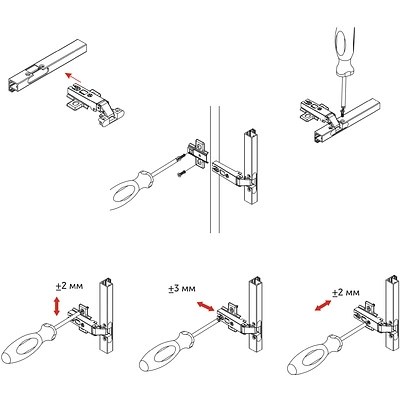 ±2 мм

±3 мм

±2 мм