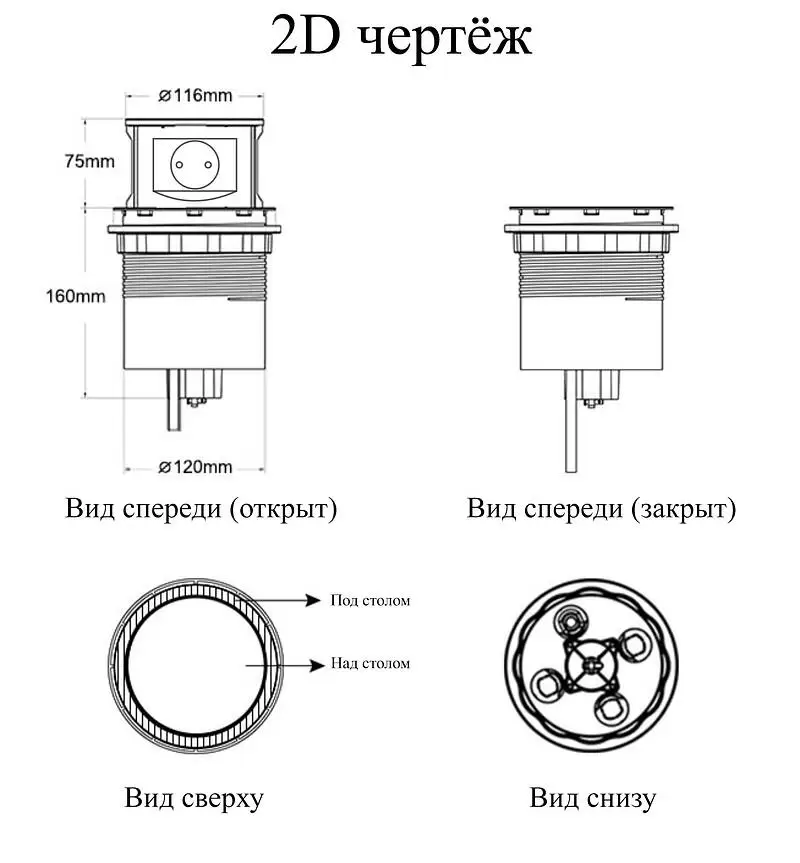 2D чертёж

⌀116mm

75mm

160mm

⌀120mm

Вид спереди (открыт)

Вид спереди (закрыт)

Под столом

Над столом

Вид сверху

Вид снизу