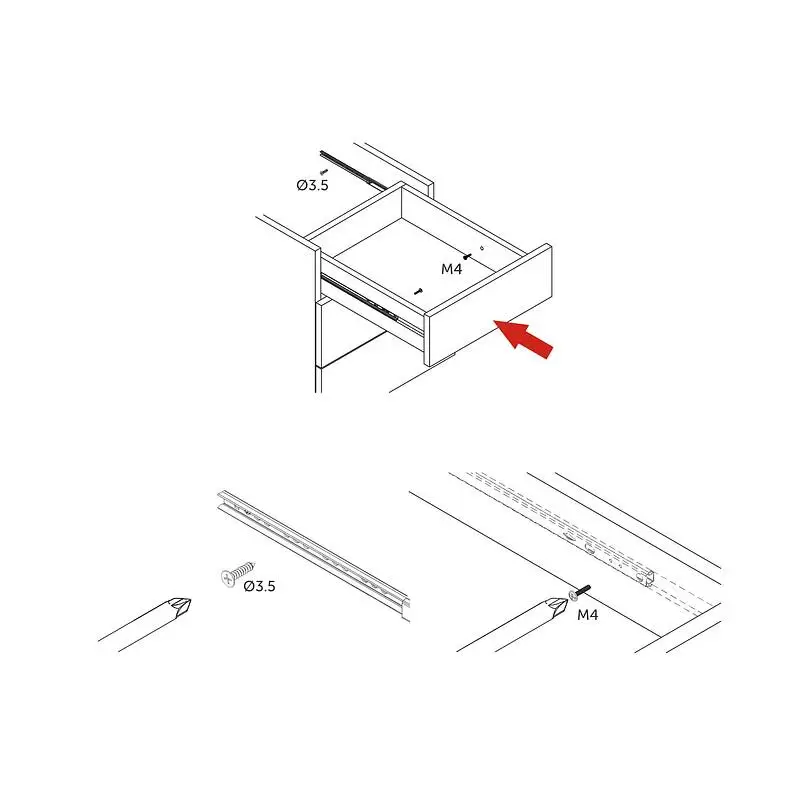 Ø3.5

M4

Ø3.5

M4