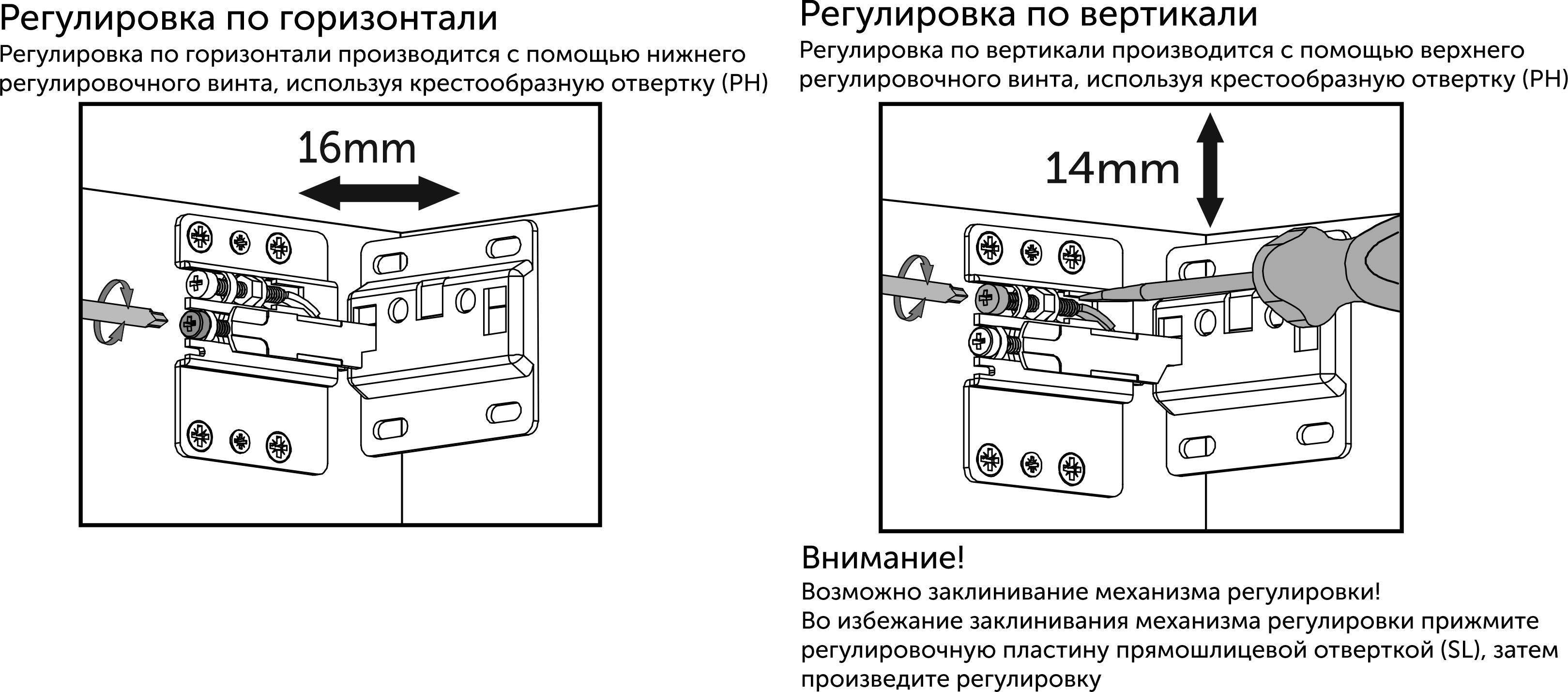 Регулировка по горизонтали
Регулировка по горизонтали производится с помощью нижнего регулировочного винта, используя крестообразную отвертку (PH)

16mm

Регулировка по вертикали
Регулировка по вертикали производится с помощью верхнего регулировочного винта, используя крестообразную отвертку (PH)

14mm

Внимание!
Возможно заклинивание механизма регулировки!
Во избежание заклинивания механизма регулировки прижмите регулировочную пластину прямошлицевой отверткой (SL), затем произведите регулировку