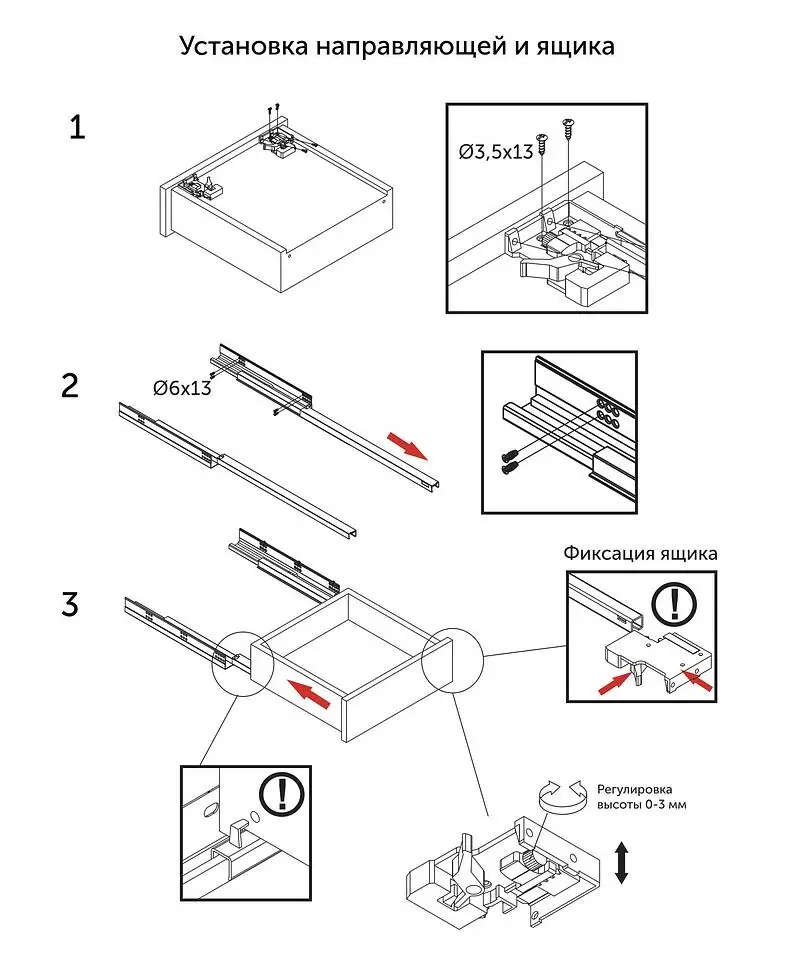 Установка направляющей и ящика

1

Ø3,5x13

2

Ø6x13

3

Фиксация ящика

Регулировка высоты 0-3 мм