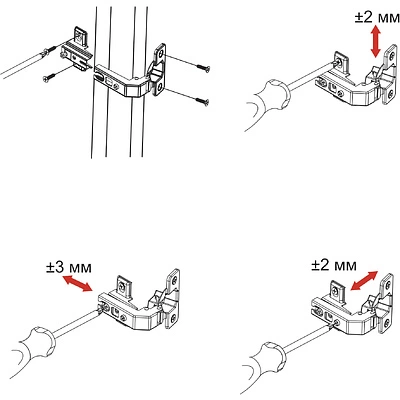 ±2 мм

±3 мм

±2 мм