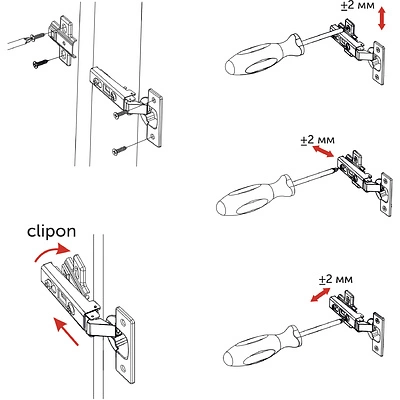 ±2 мм

±2 мм

clipon

±2 мм