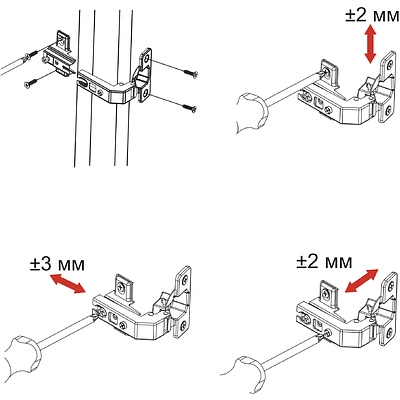 ±2 мм

±3 мм

±2 мм