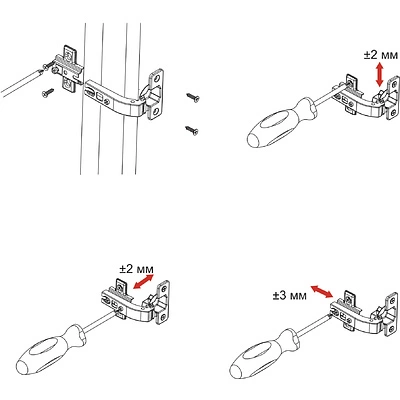 ±2 мм

±2 мм

±3 мм