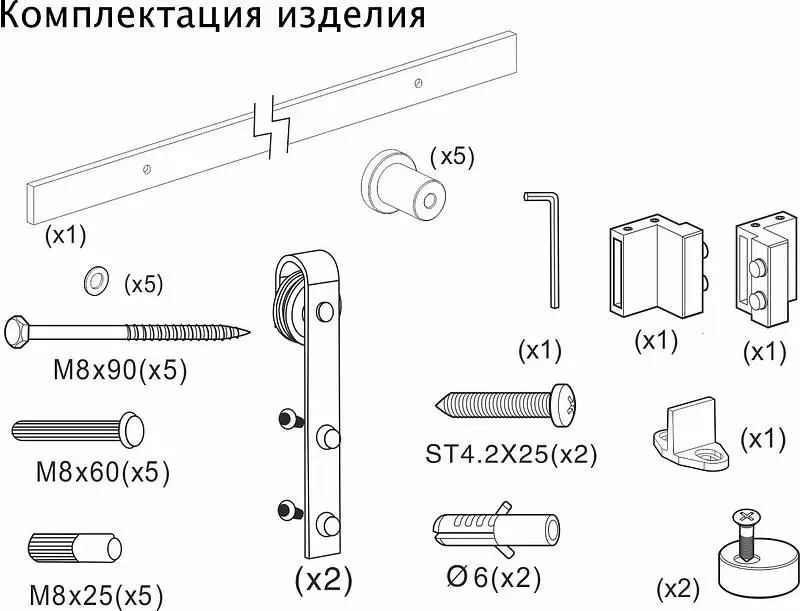 Комплектация изделия

(x1)

(x5)

(x5)

M8x90(x5)

M8x60(x5)

M8x25(x5)

(x2)

(x1)

(x1)

(x1)

ST4.2X25(x2)

(x1)

Ø6(x2)

(x2)