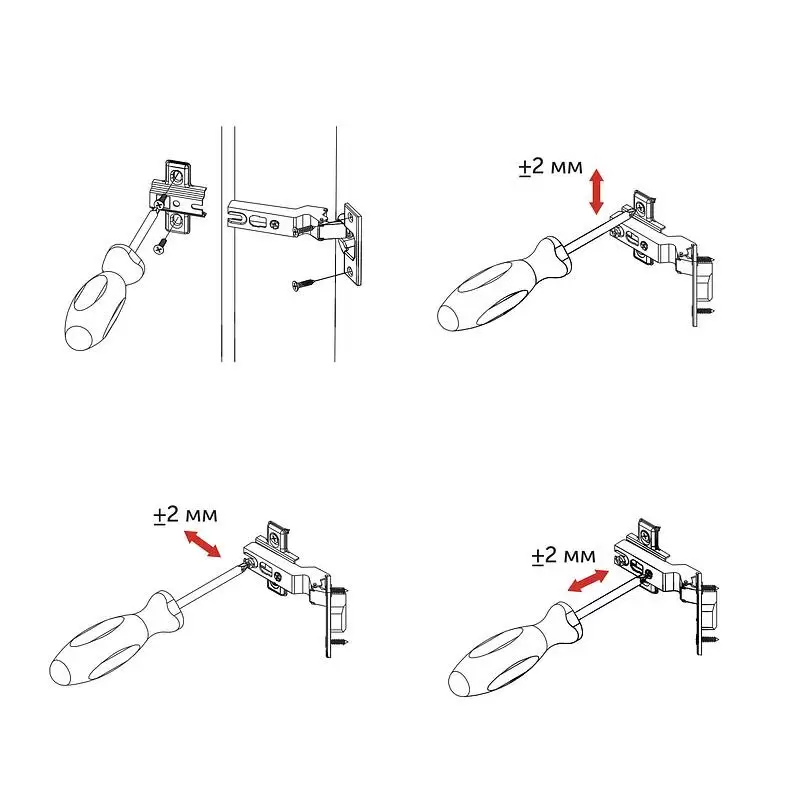 ±2 мм

±2 мм

±2 мм