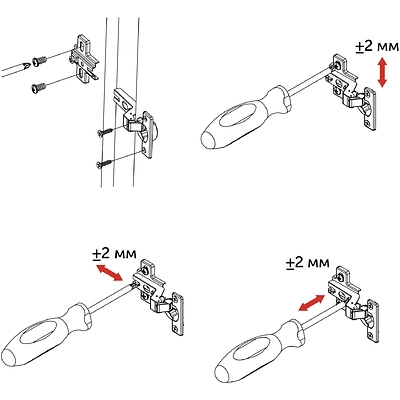 ±2 мм

±2 мм

±2 мм