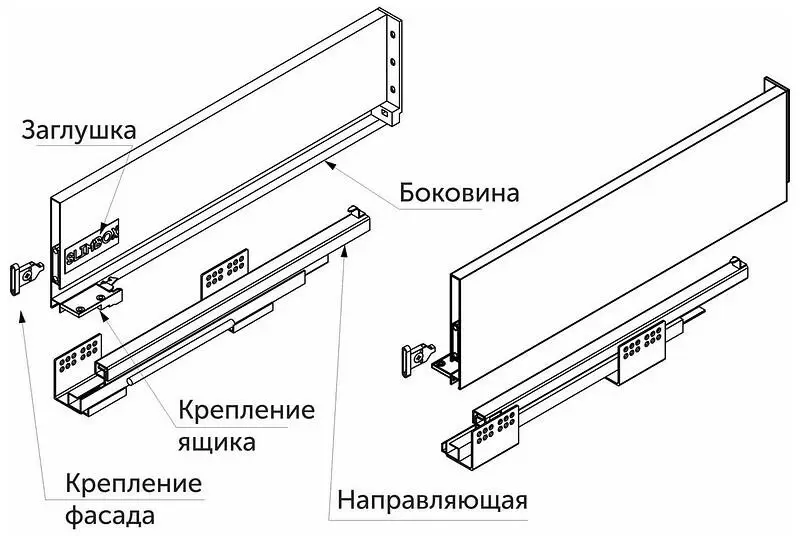 Заглушка

SLIMBOX

Боковина

Крепление ящика

Крепление фасада

Направляющая