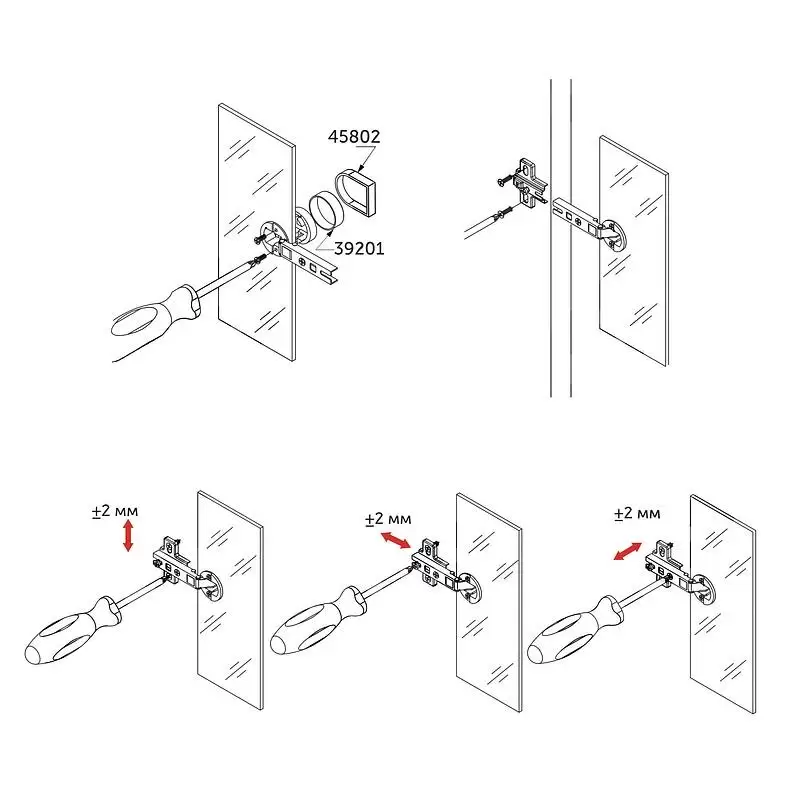 45802

39201

±2 мм

±2 мм

±2 мм