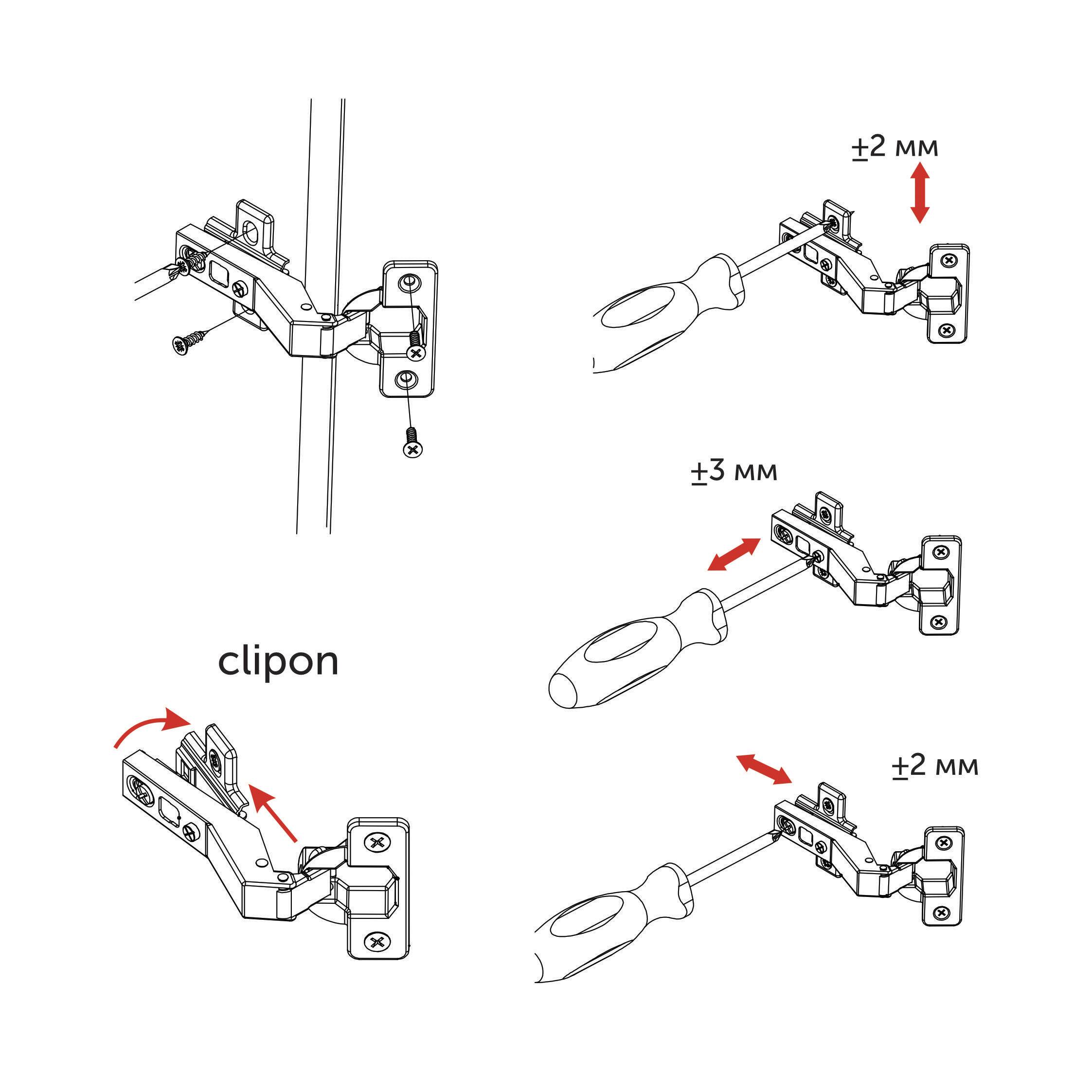 ±2 мм

±3 мм

clipon

±2 мм