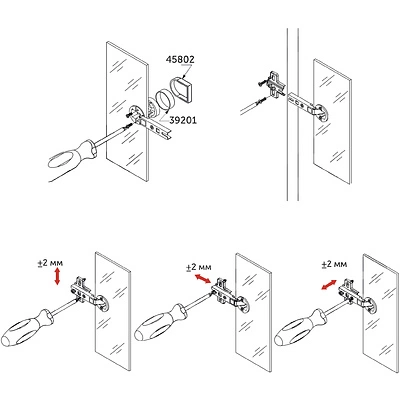 45802

39201

±2 мм

±2 мм

±2 мм