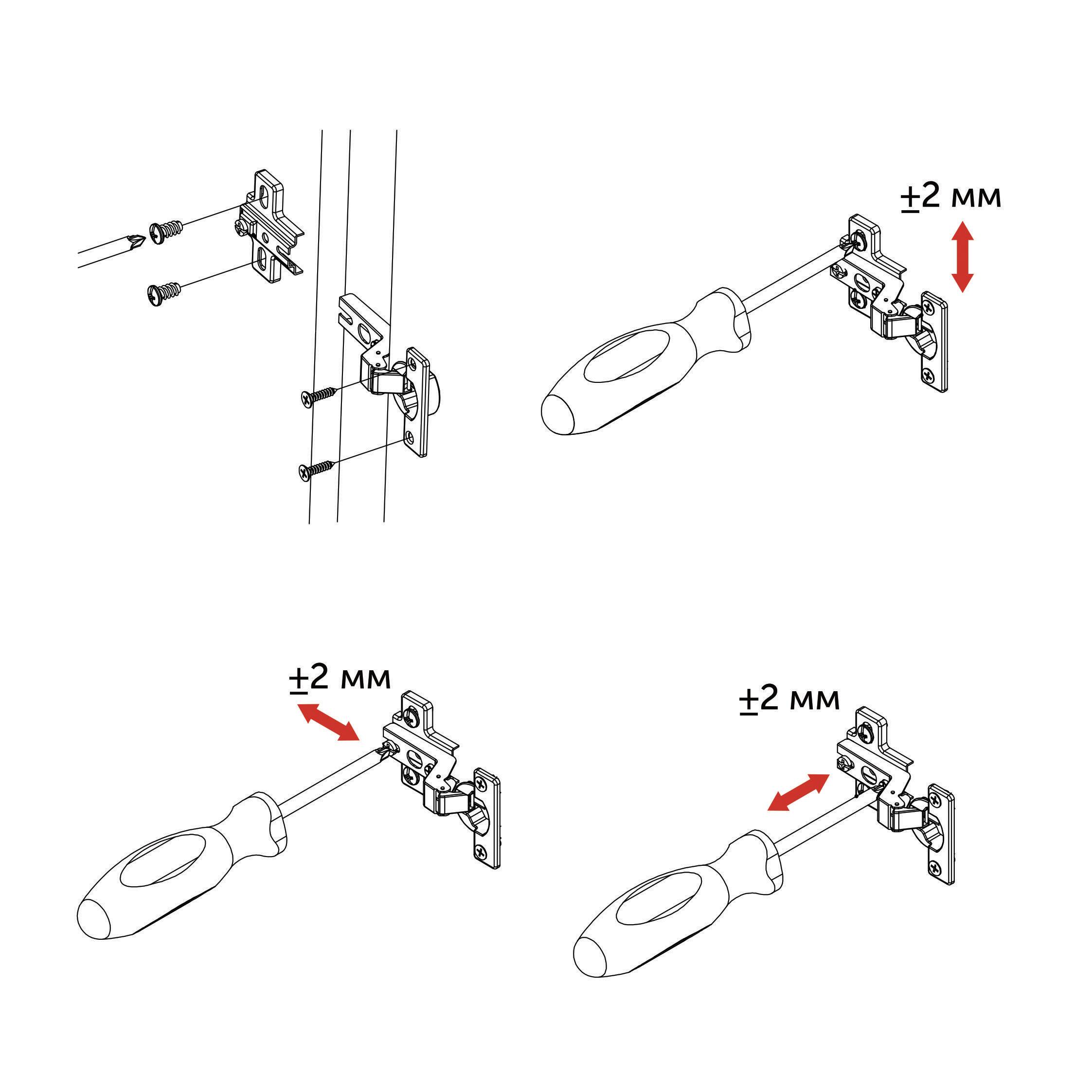 ±2 мм

±2 мм

±2 мм