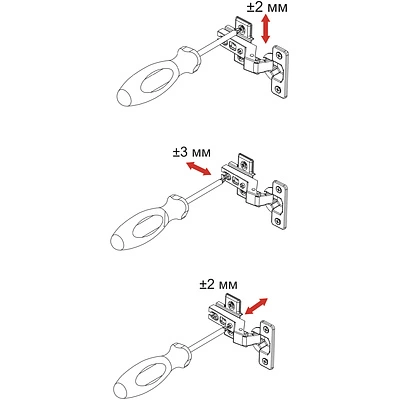 ±2 мм

±3 мм

±2 мм