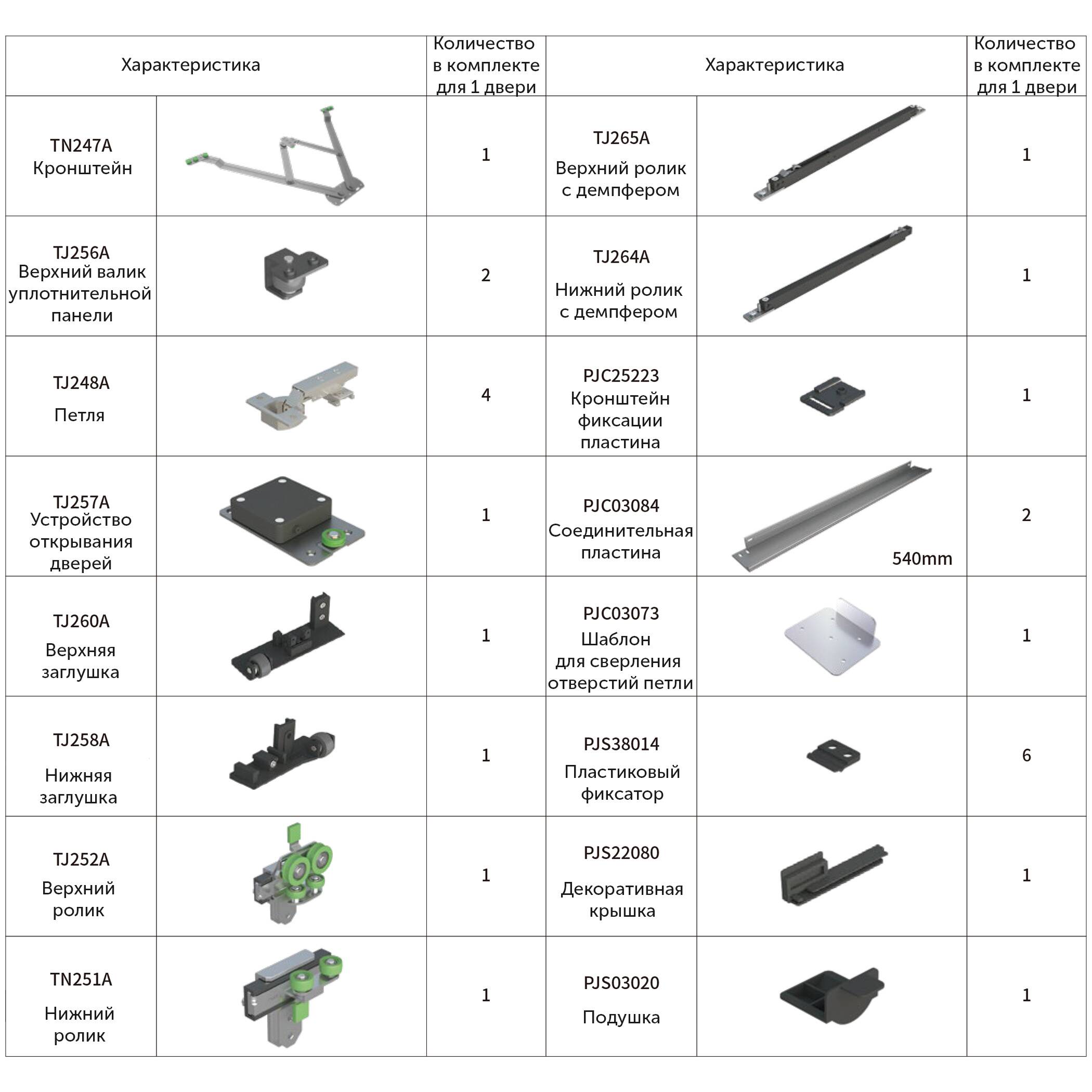 | Характеристика | | Количество в комплекте для 1 двери | Характеристика | | Количество в комплекте для 1 двери |
|---|---|---|---|---|---|
| TN247A Кронштейн | | 1 | TJ265A Верхний ролик с демпфером | | 1 |
| TJ256A Верхний валик уплотнительной панели | | 2 | TJ264A Нижний ролик с демпфером | | 1 |
| TJ248A Петля | | 4 | PJC25223 Кронштейн фиксации пластина | | 1 |
| TJ257A Устройство открывания дверей | | 1 | PJC03084 Соединительная пластина | 540mm | 2 |
| TJ260A Верхняя заглушка | | 1 | PJC03073 Шаблон для сверления отверстий петли | | 1 |
| TJ258A Нижняя заглушка | | 1 | PJS38014 Пластиковый фиксатор | | 6 |
| TJ252A Верхний ролик | | 1 | PJS22080 Декоративная крышка | | 1 |
| TN251A Нижний ролик | | 1 | PJS03020 Подушка | | 1 |