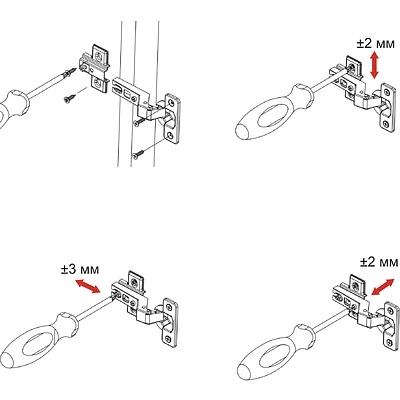 ±2 мм

±3 мм

±2 мм