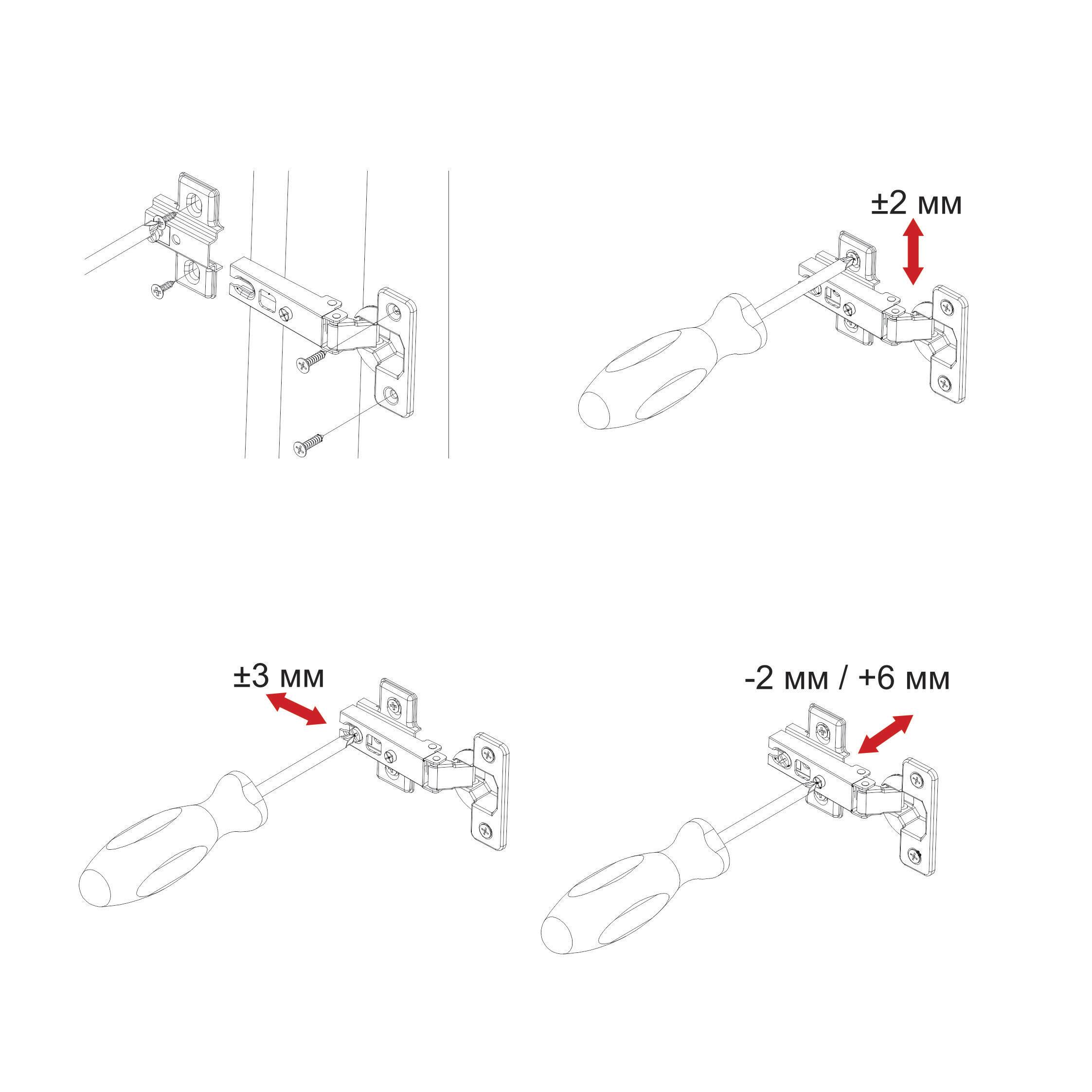 ±2 мм

±3 мм

-2 мм / +6 мм