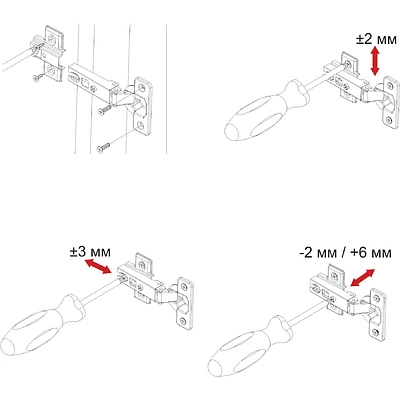 ±2 мм

±3 мм

-2 мм / +6 мм