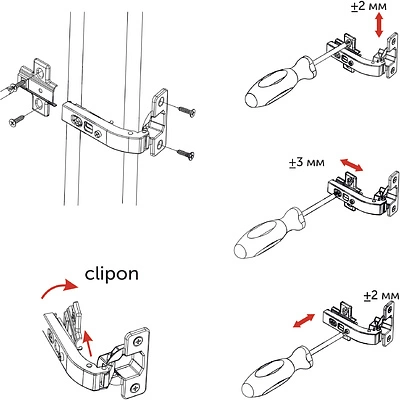 ±2 мм

±3 мм

clipon

±2 мм