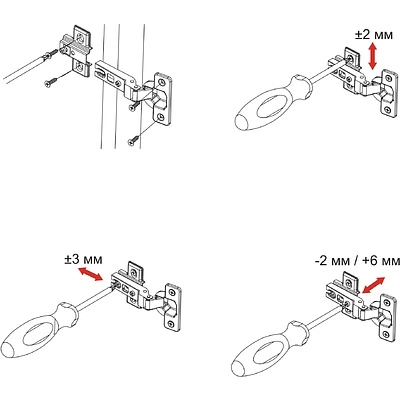 ±2 мм

±3 мм

-2 мм / +6 мм