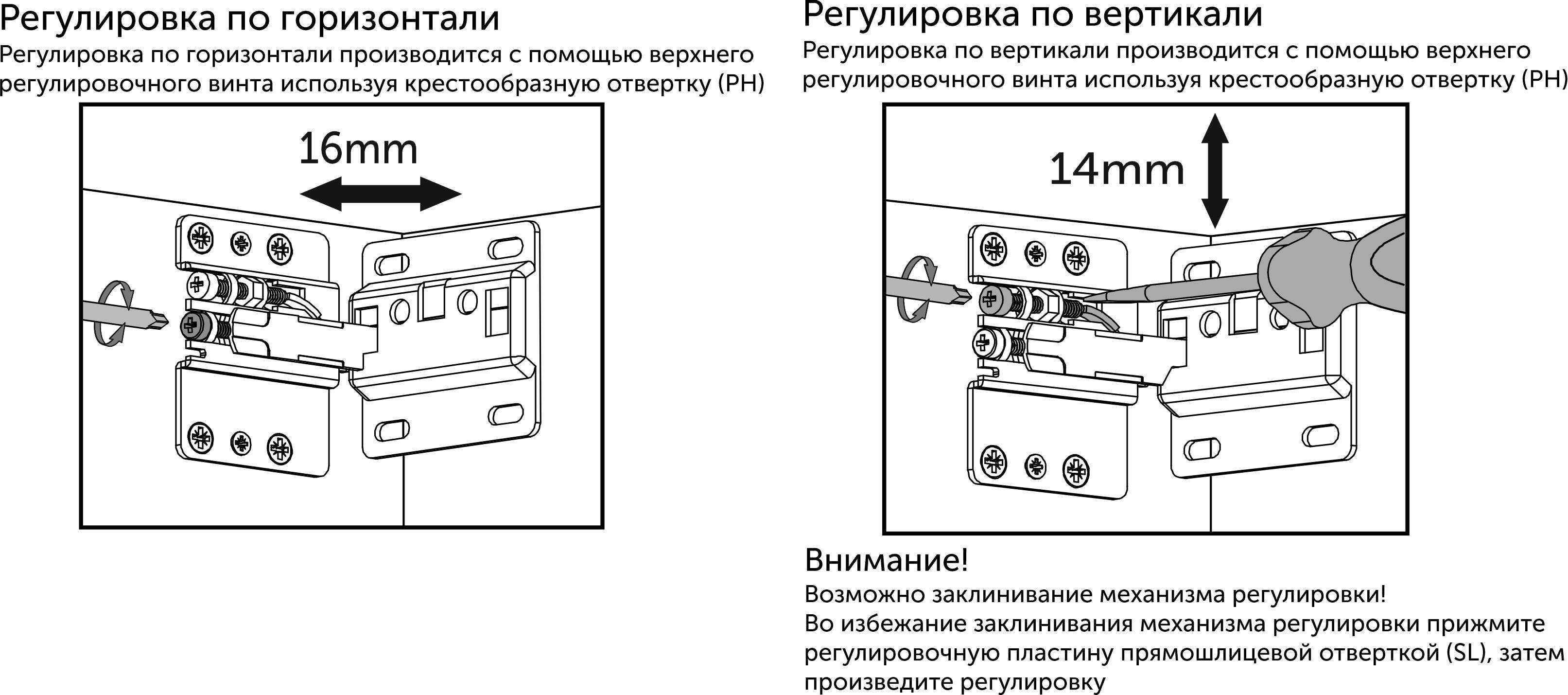 Регулировка по горизонтали
Регулировка по горизонтали производится с помощью верхнего регулировочного винта используя крестообразную отвертку (PH)

16mm

Регулировка по вертикали
Регулировка по вертикали производится с помощью верхнего регулировочного винта используя крестообразную отвертку (PH)

14mm

Внимание!
Возможно заклинивание механизма регулировки!
Во избежание заклинивания механизма регулировки прижмите регулировочную пластину прямошлицевой отверткой (SL), затем произведите регулировку