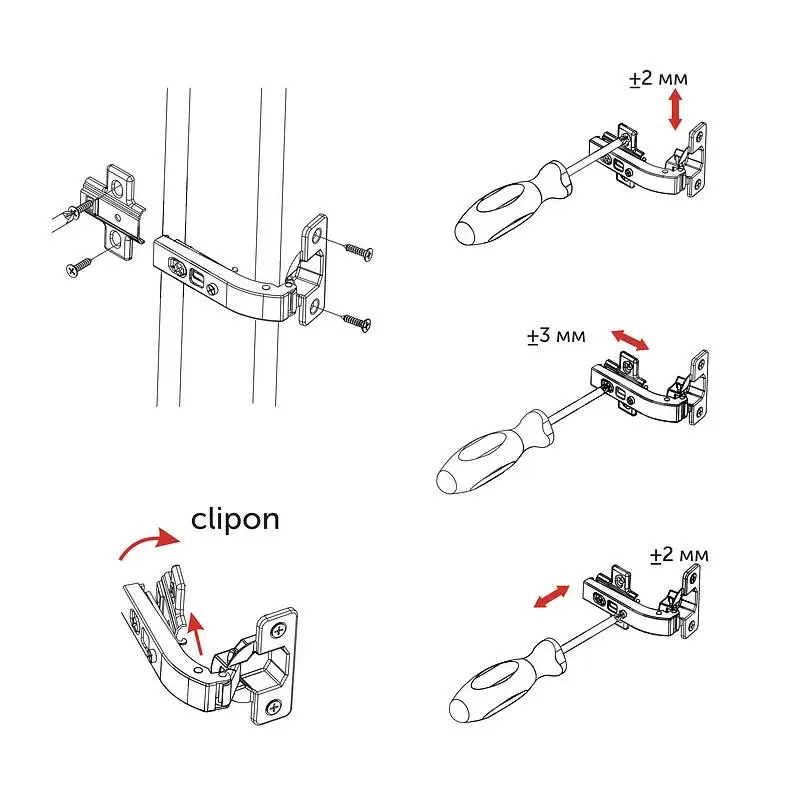 ±2 мм

±3 мм

clipon

±2 мм