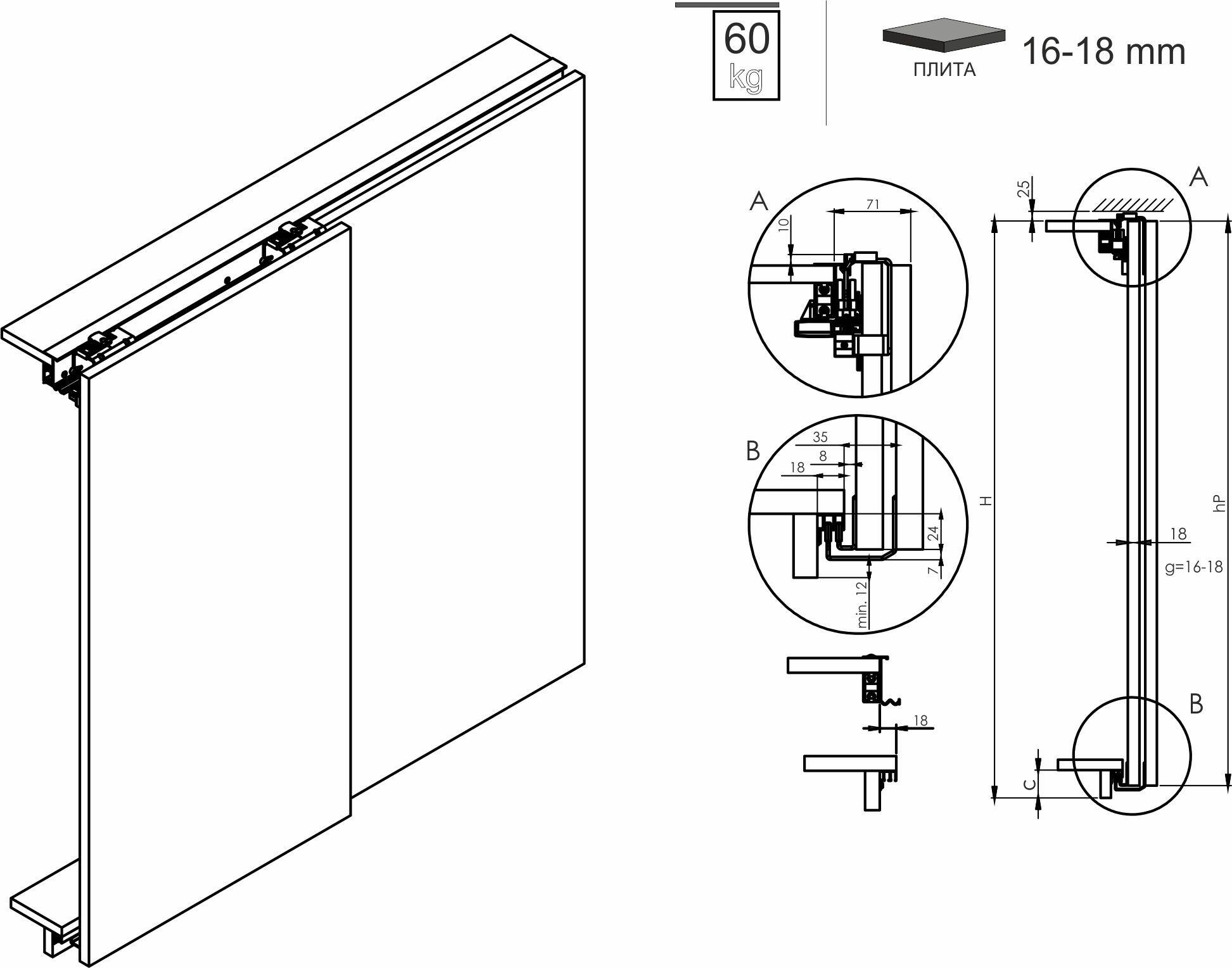 60
kg

ПЛИТА
16-18 mm

A
71
10

B
35
8
18
24
7
min. 12

18

25
A
H
hP
18
g=16-18
B
C