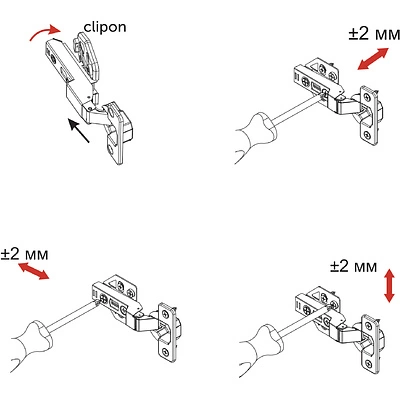 clipon

±2 мм

±2 мм

±2 мм