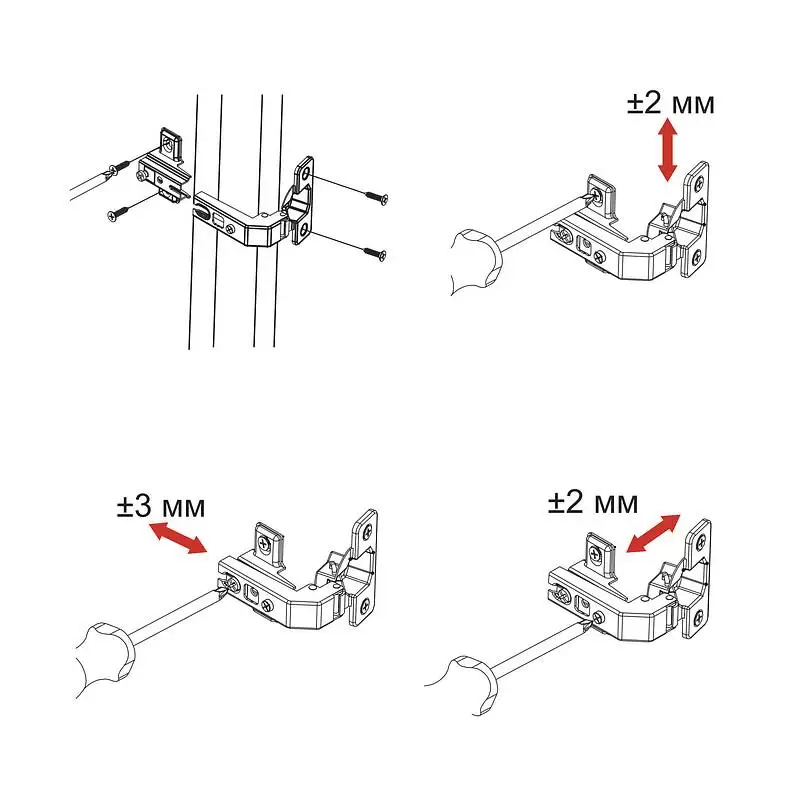 ±2 мм

±3 мм

±2 мм