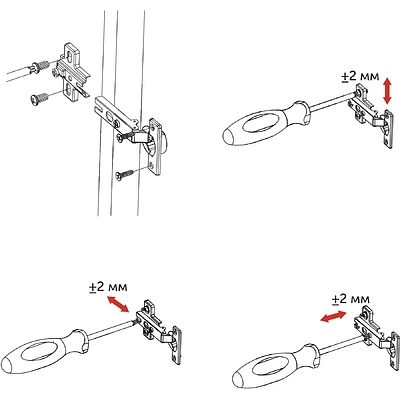 ±2 мм

±2 мм

±2 мм