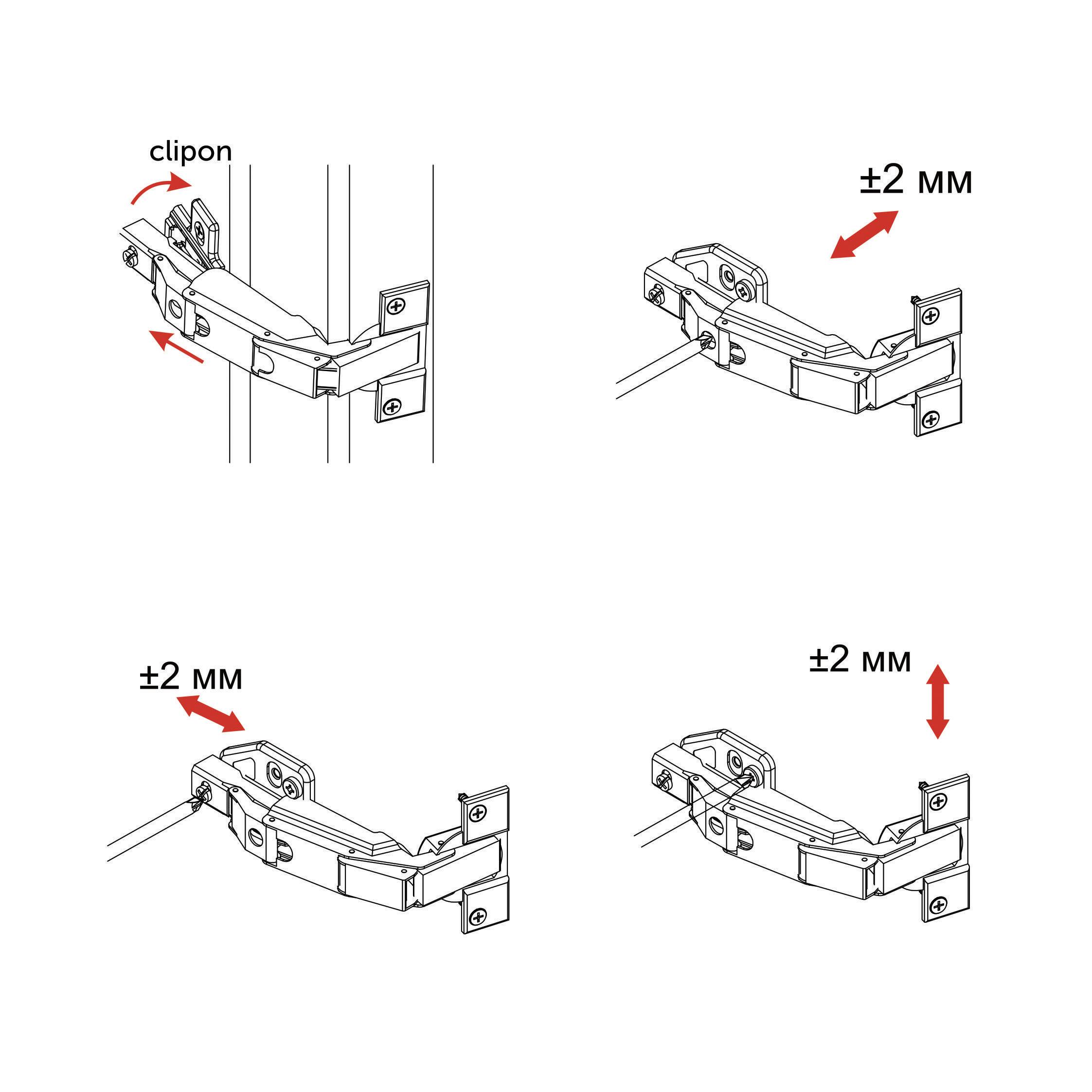 clipon

±2 мм

±2 мм

±2 мм