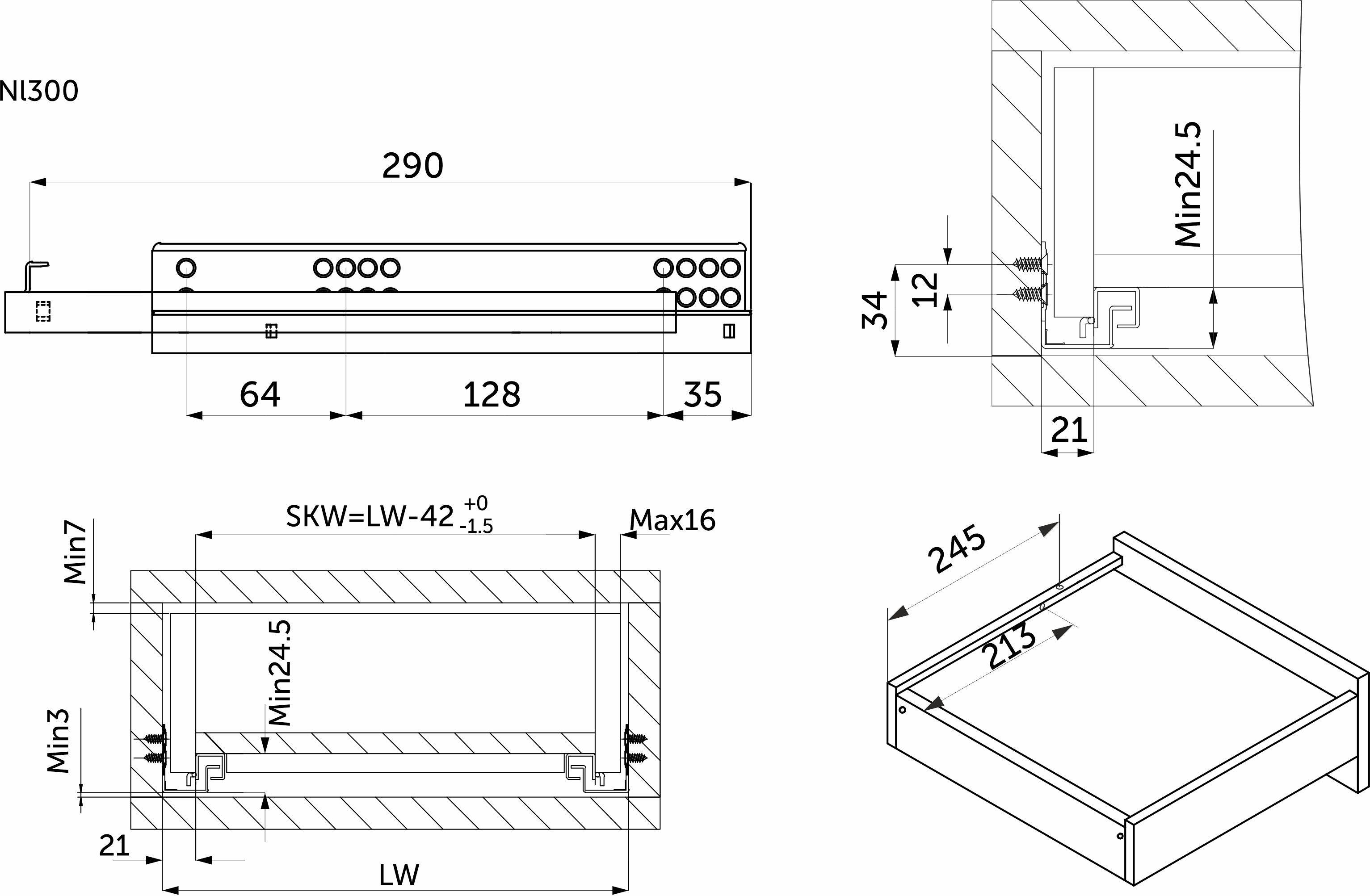 Nl300

290

64
128
35

Min24.5
12
34
21

SKW=LW-42 $^{+0}_{-1.5}$
Max16
Min7
Min24.5
Min3
21
LW

245
213