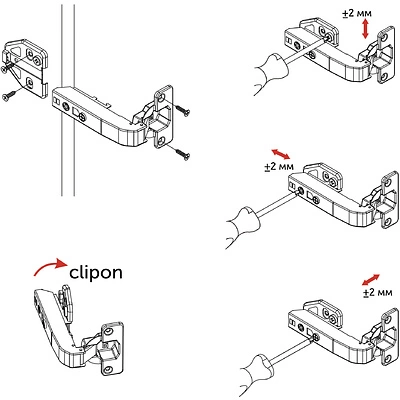 ±2 мм

±2 мм

clipon

±2 мм