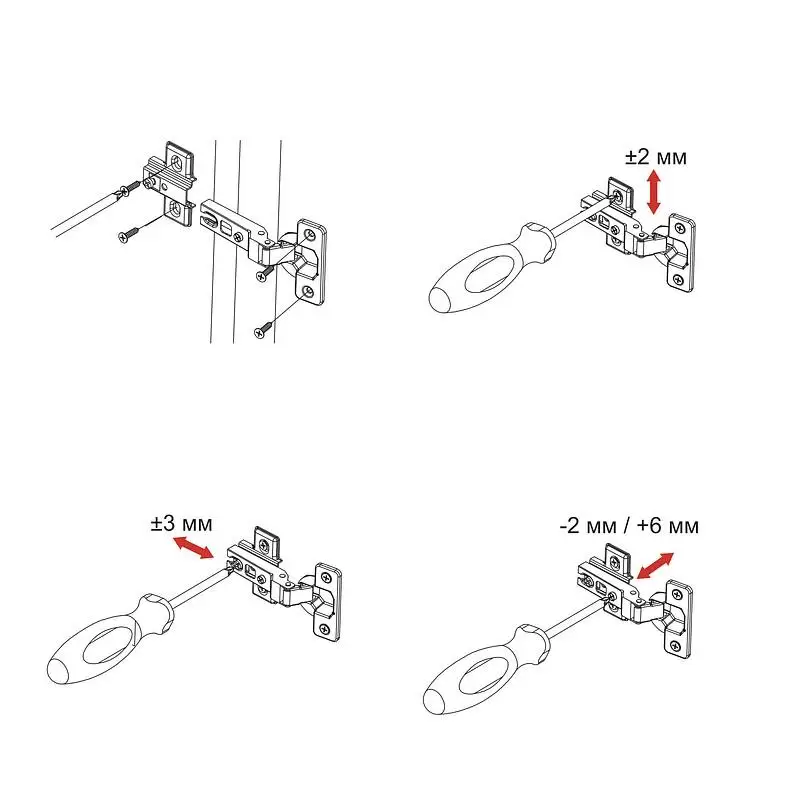 ±2 мм

±3 мм

-2 мм / +6 мм