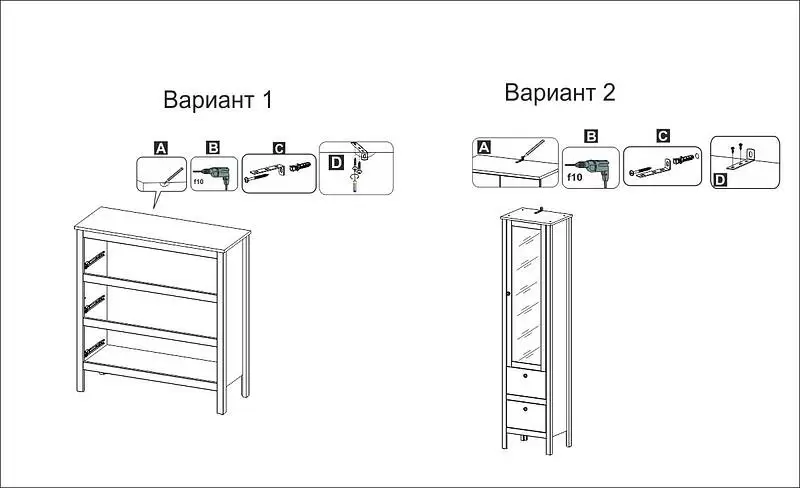 Вариант 1

A
B
f10
C
D

Вариант 2

A
B
f10
C
D