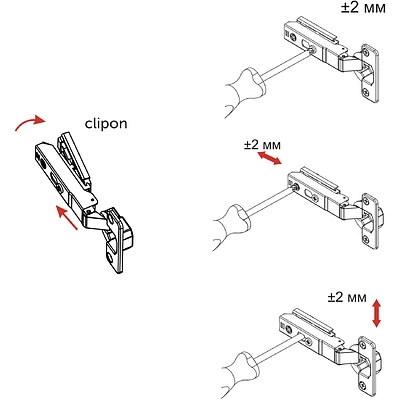 ±2 мм

clipon

±2 мм

±2 мм