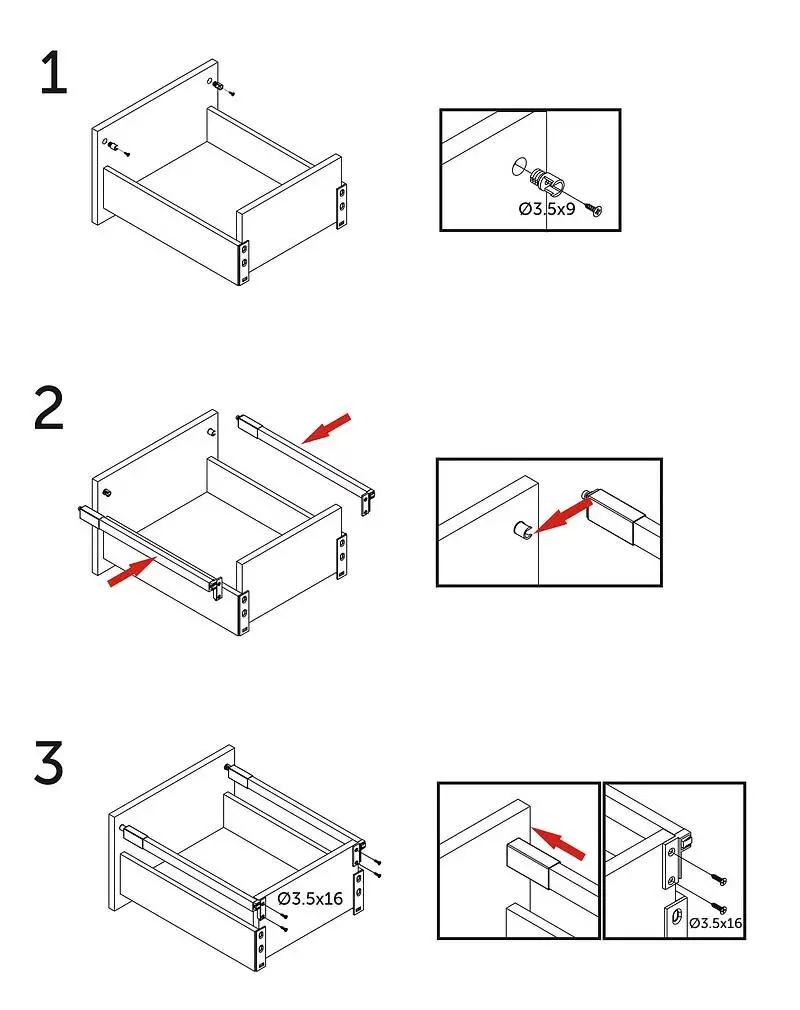 1

Ø3.5x9

2

3

Ø3.5x16

Ø3.5x16