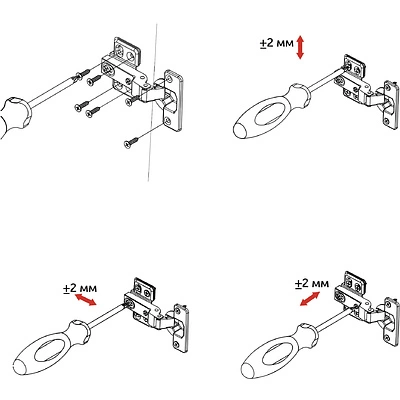 ±2 мм

±2 мм

±2 мм