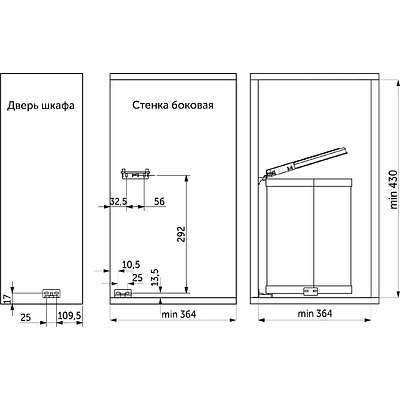 Дверь шкафа

17

25

109,5

Стенка боковая

32,5

56

292

10,5

25

13,5

min 364

min 430

min 364