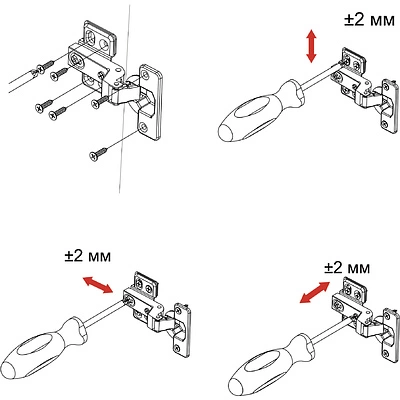 ±2 мм

±2 мм

±2 мм