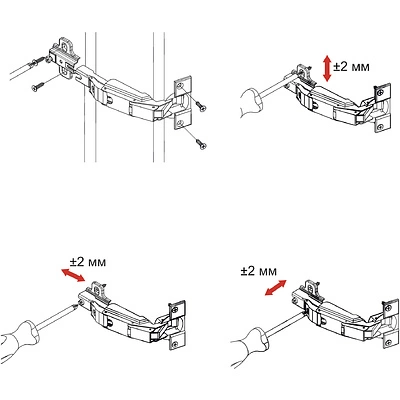 ±2 мм

±2 мм

±2 мм