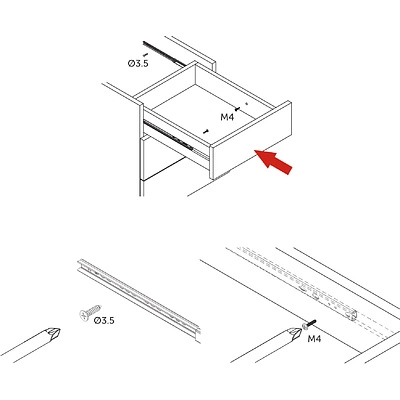 Ø3.5

M4

Ø3.5

M4