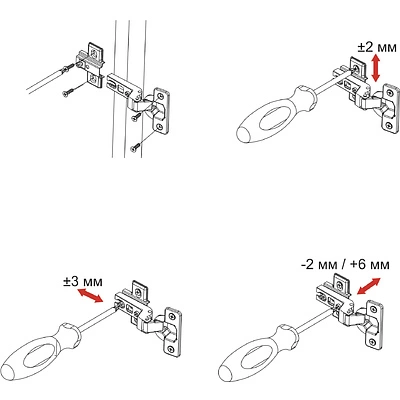 ±2 мм

±3 мм

-2 мм / +6 мм