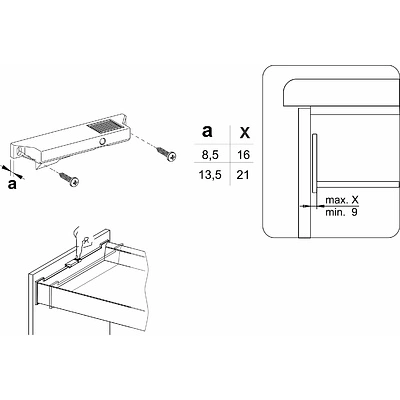 a

| a | X |
|---|---|
| 8,5 | 16 |
| 13,5 | 21 |

max. X
min. 9