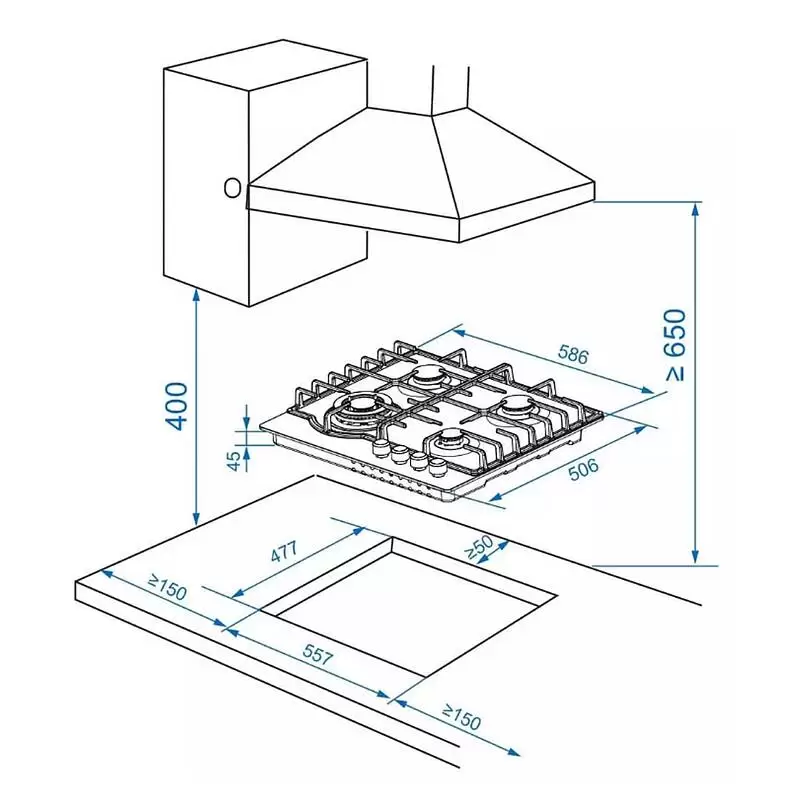 ≥ 650
586
400
45
506
477
≥50
≥150
557
≥150