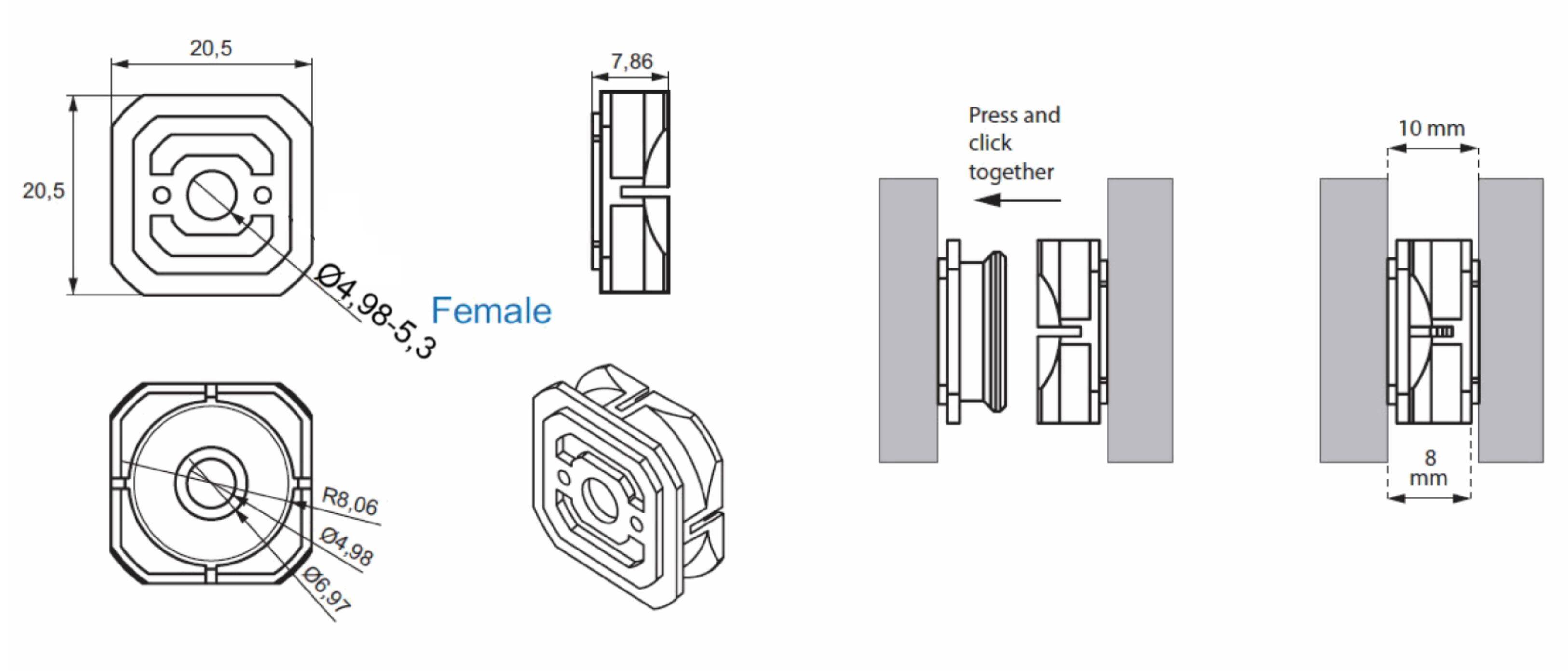 20,5

20,5

Ø4,98-5,3

7,86

Female

R8,06

Ø4,98

Ø6,97

Press and click together

10 mm

8 mm