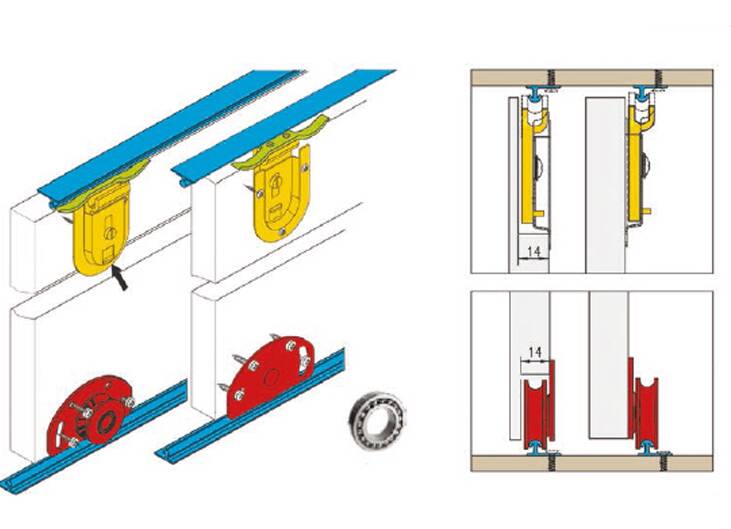 14

14