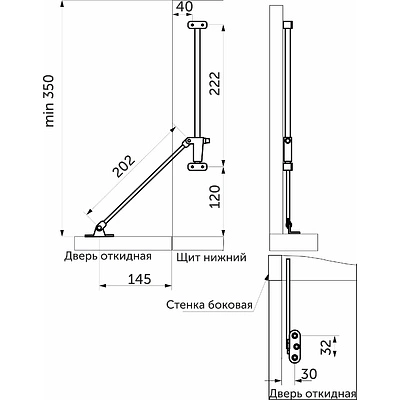 40

min 350

222

202

120

Дверь откидная

Щит нижний

145

Стенка боковая

32

30

Дверь откидная