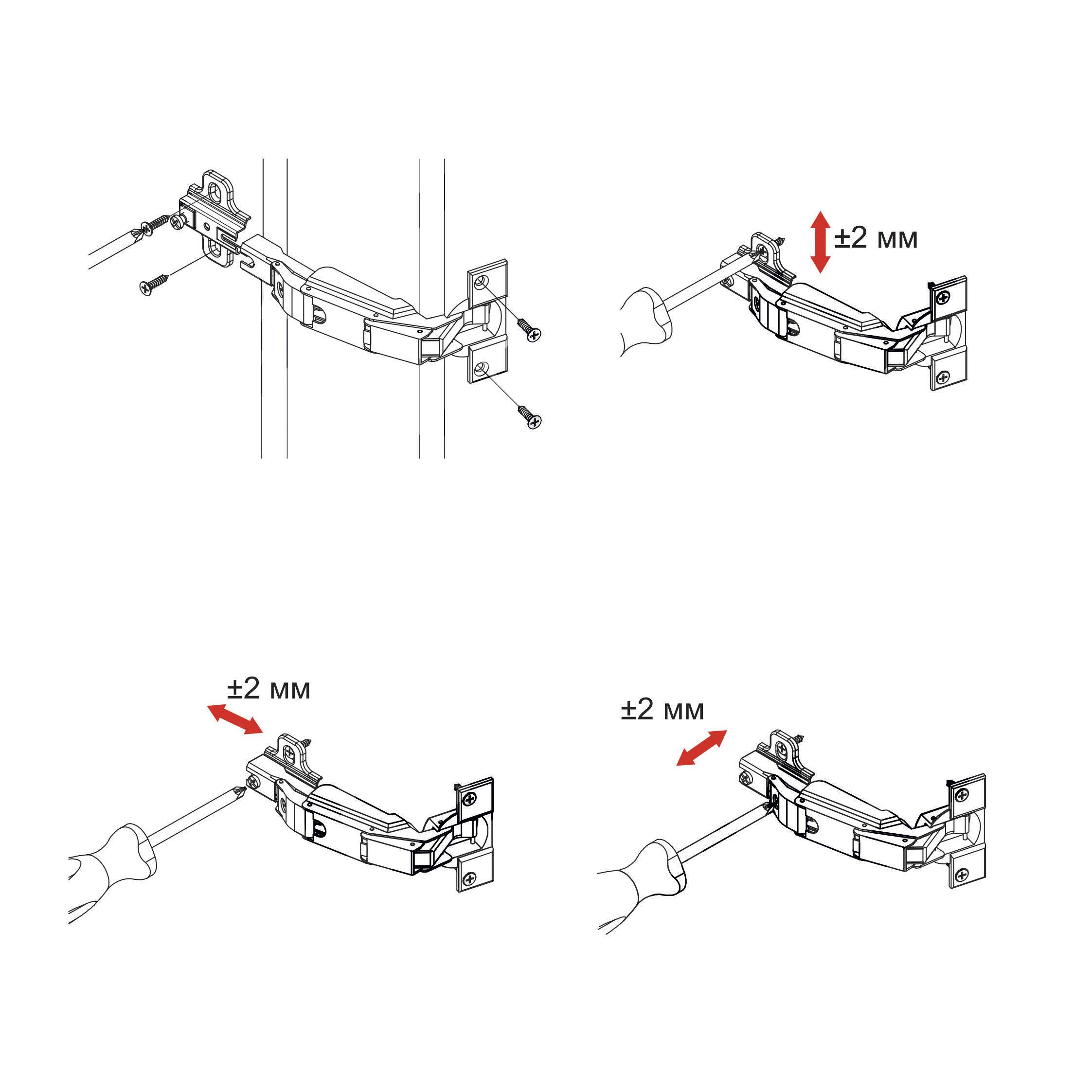 ±2 мм

±2 мм

±2 мм