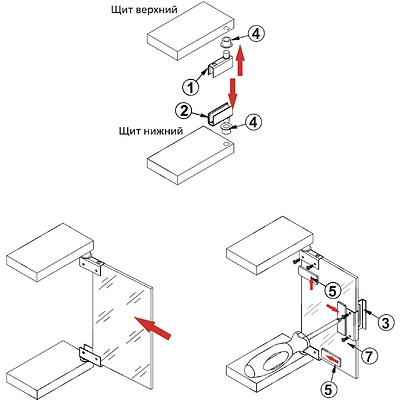 Щит верхний

4

1

2

4

Щит нижний

5

3

7

5